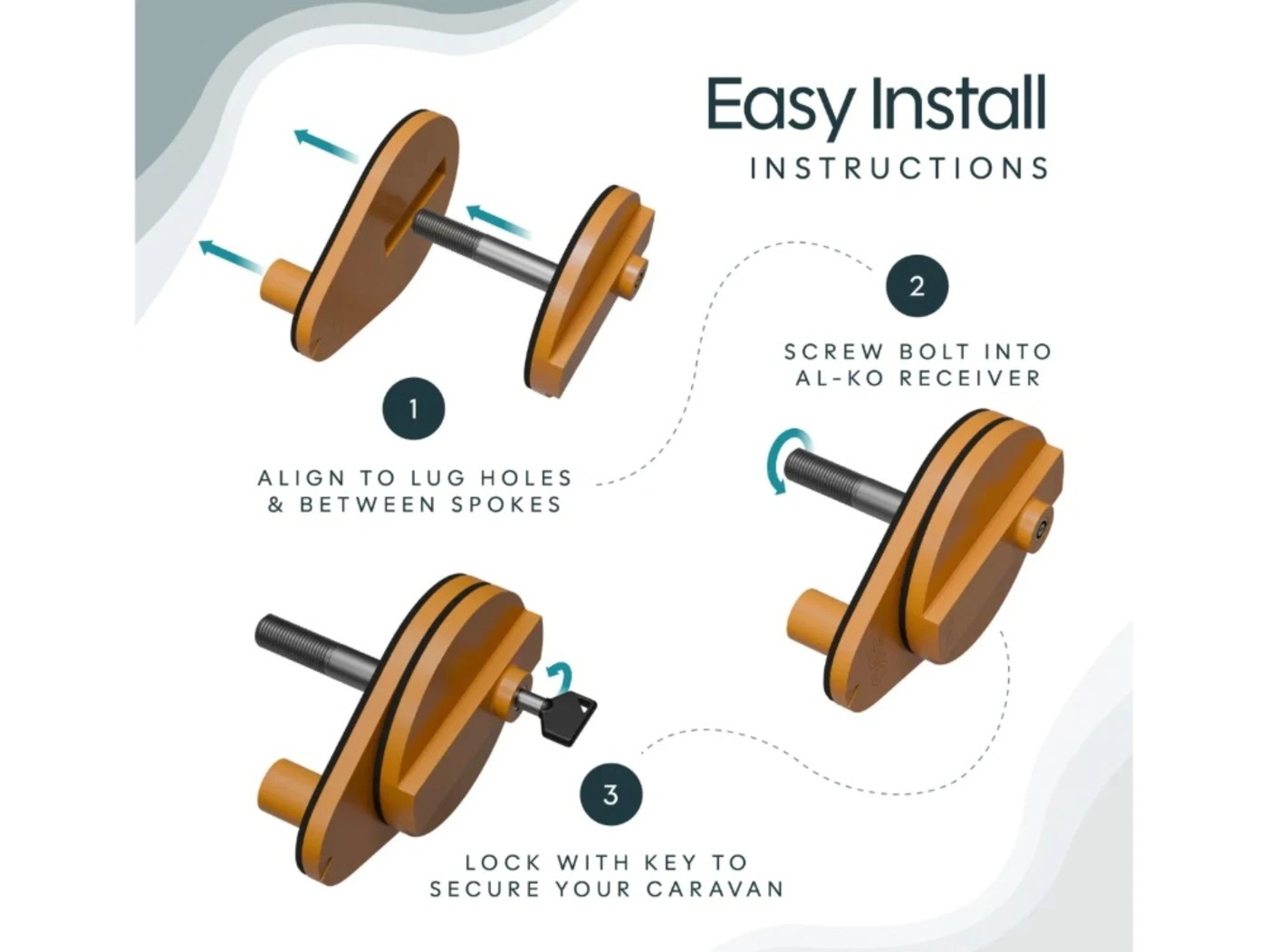 Easy Install
INSTRUCTIONS

1
ALIGN TO LUG HOLES & BETWEEN SPOKES

2
SCREW BOLT INTO AL-KO RECEIVER

3
LOCK WITH KEY TO SECURE YOUR CARAVAN